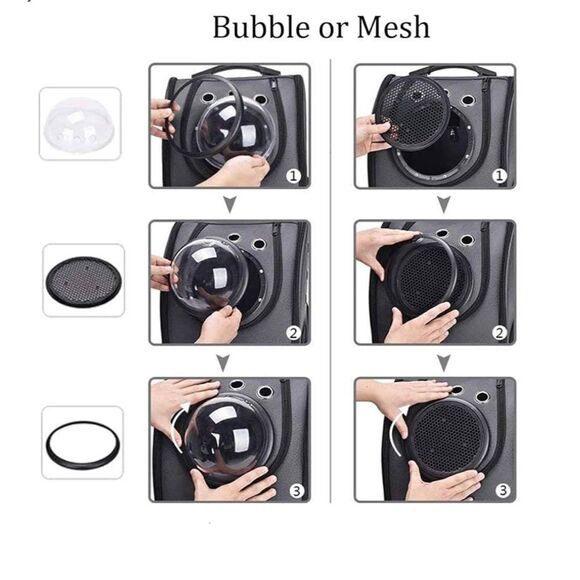 Bubble or Mesh

1

2

3

1

2

3